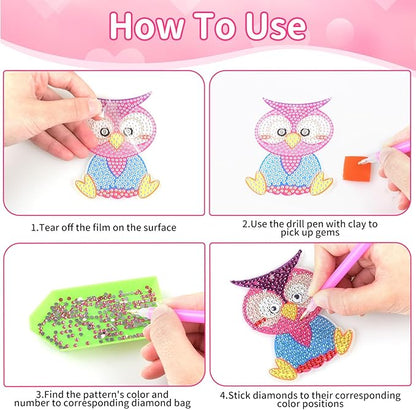 How To Use

1.Tear off the film on the surface

2.Use the drill pen with clay to pick up gems

3.Find the pattern's color and number to corresponding diamond bag

4.Stick diamonds to their corresponding color positions