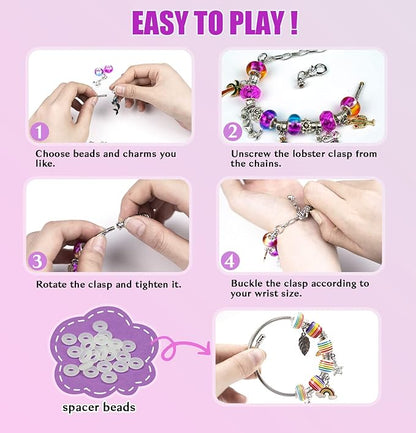 EASY TO PLAY !

1

Choose beads and charms you like.

2

Unscrew the lobster clasp from the chains.

3

Rotate the clasp and tighten it.

4

Buckle the clasp according to your wrist size.

spacer beads