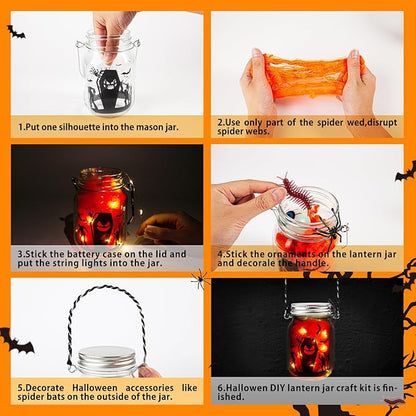 1.Put one silhouette into the mason jar.

2.Use only part of the spider wed,disrupt spider webs.

3.Stick the battery case on the lid and put the string lights into the jar.

4.Stick the ornaments on the lantern jar and decorale the handle.

5.Decorate Halloween accessories like spider bats on the outside of the jar.

6.Hallowen DIY lantern jar craft kit is finished.