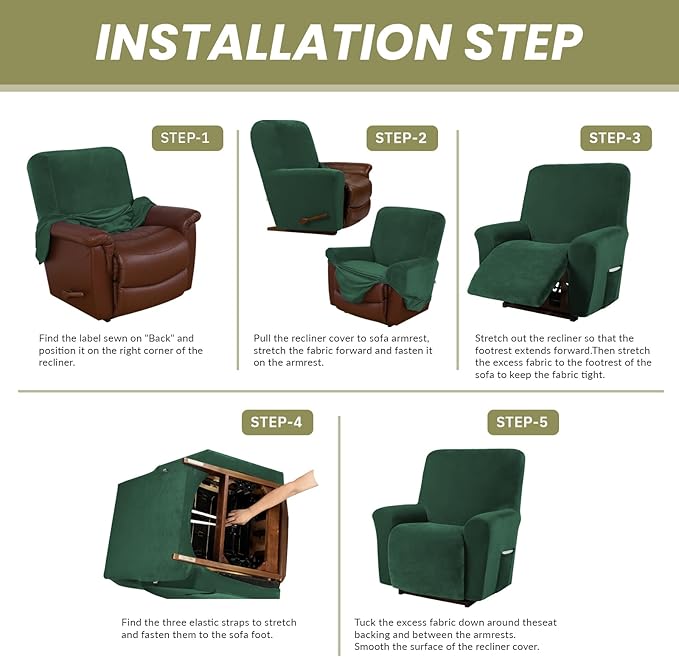 INSTALLATION STEP

STEP-1

Find the label sewn on "Back" and position it on the right corner of the recliner.

STEP-2

Pull the recliner cover to sofa armrest, stretch the fabric forward and fasten it on the armrest.

STEP-3

Stretch out the recliner so that the footrest extends forward.Then stretch the excess fabric to the footrest of the sofa to keep the fabric tight.

STEP-4

Find the three elastic straps to stretch and fasten them to the sofa foot.

STEP-5

Tuck the excess fabric down around theseat backing and between the armrests.
Smooth the surface of the recliner cover.