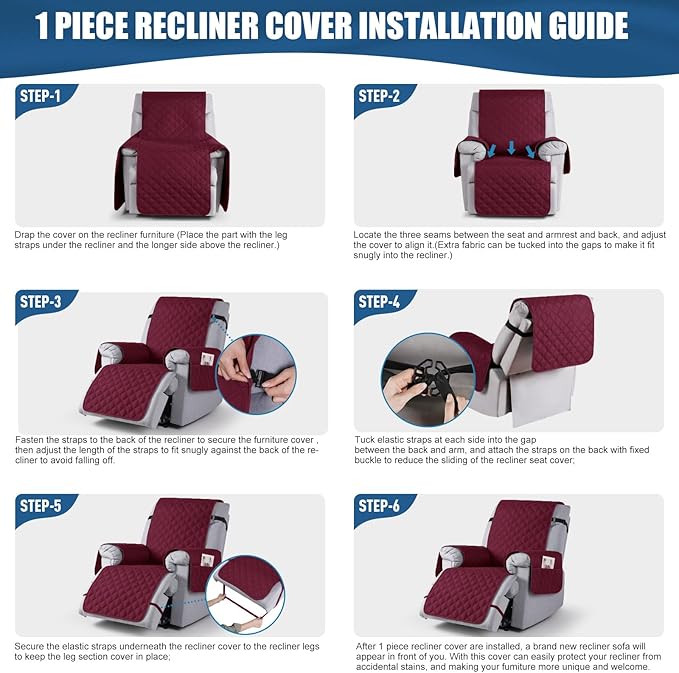 1 PIECE RECLINER COVER INSTALLATION GUIDE

STEP-1

Drap the cover on the recliner furniture (Place the part with the leg straps under the recliner and the longer side above the recliner.)

STEP-2

Locate the three seams between the seat and armrest and back, and adjust the cover to align it.(Extra fabric can be tucked into the gaps to make it fit snugly into the recliner.)

STEP-3

Fasten the straps to the back of the recliner to secure the furniture cover , then adjust the length of the straps to fit snugly against the back of the recliner to avoid falling off.

STEP-4

Tuck elastic straps at each side into the gap
between the back and arm, and attach the straps on the back with fixed buckle to reduce the sliding of the recliner seat cover;

STEP-5

Secure the elastic straps underneath the recliner cover to the recliner legs to keep the leg section cover in place;

STEP-6

After 1 piece recliner cover are installed, a brand new recliner sofa will appear in front of you. With this cover can easily protect your recliner from accidental stains, and making your furniture more unique and welcome.