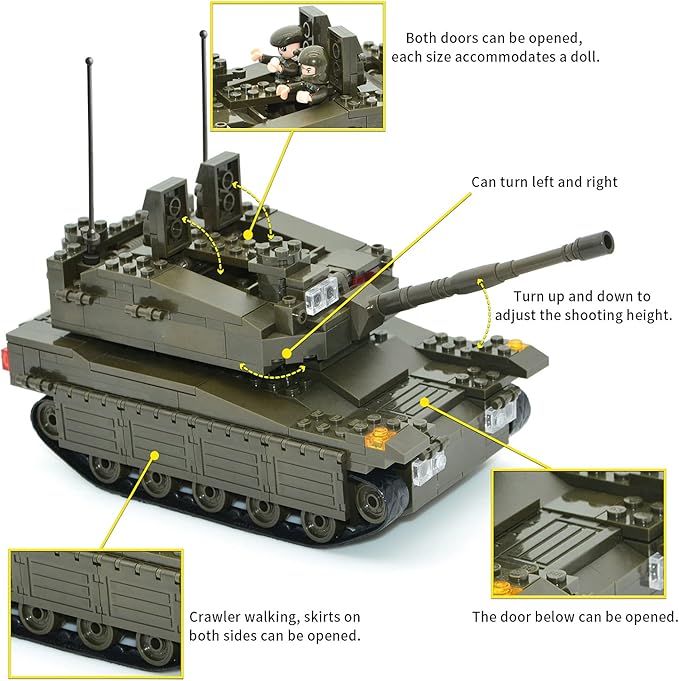 Both doors can be opened, each size accommodates a doll.

Can turn left and right

Turn up and down to adjust the shooting height.

Crawler walking, skirts on both sides can be opened.

The door below can be opened.