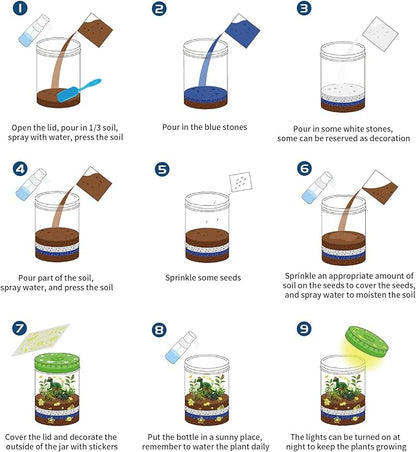 1

Open the lid, pour in 1/3 soil, spray with water, press the soil

2

Pour in the blue stones

3

Pour in some white stones, some can be reserved as decoration

4

Pour part of the soil, spray water, and press the soil

5

Sprinkle some seeds

6

Sprinkle an appropriate amount of soil on the seeds to cover the seeds, and spray water to moisten the soil

7

Cover the lid and decorate the outside of the jar with stickers

8

Put the bottle in a sunny place, remember to water the plant daily

9

The lights can be turned on at night to keep the plants growing