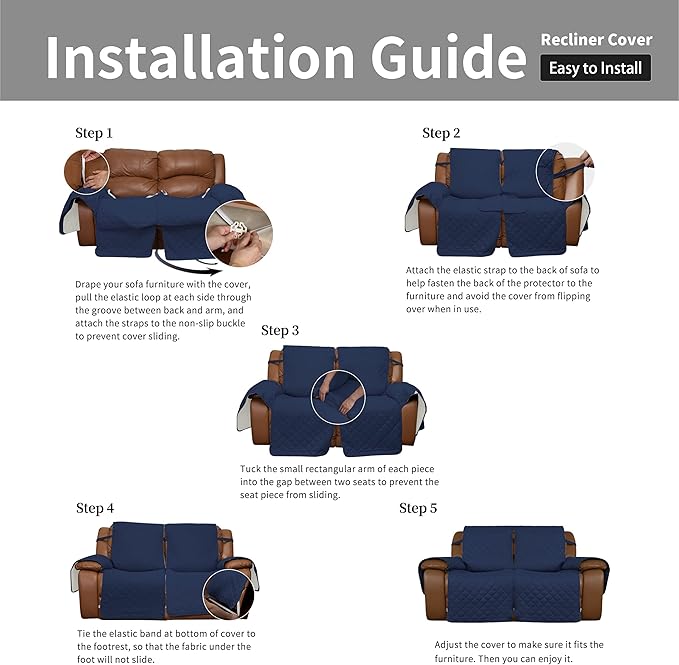 Installation Guide

Recliner Cover

Easy to Install

Step 1

Drape your sofa furniture with the cover, pull the elastic loop at each side through the groove between back and arm, and attach the straps to the non-slip buckle to prevent cover sliding.

Step 2

Attach the elastic strap to the back of sofa to help fasten the back of the protector to the furniture and avoid the cover from flipping over when in use.

Step 3

Tuck the small rectangular arm of each piece into the gap between two seats to prevent the seat piece from sliding.

Step 4

Tie the elastic band at bottom of cover to the footrest, so that the fabric under the foot will not slide.

Step 5

Adjust the cover to make sure it fits the furniture. Then you can enjoy it.