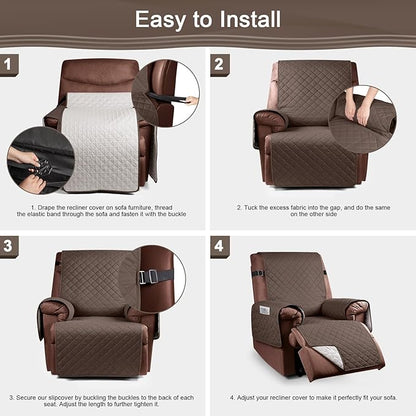 Easy to Install

1

1. Drape the recliner cover on sofa furniture, thread the elastic band through the sofa and fasten it with the buckle

2

2. Tuck the excess fabric into the gap, and do the same on the other side

3

3. Secure our slipcover by buckling the buckles to the back of each seat. Adjust the length to further tighten it.

4

4. Adjust your recliner cover to make it perfectly fit your sofa.