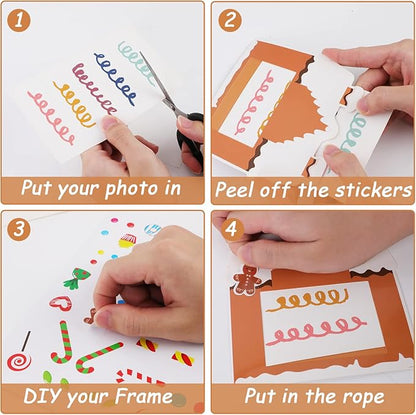 1
Put your photo in

2
Peel off the stickers

3
DIY your Frame

4
Put in the rope