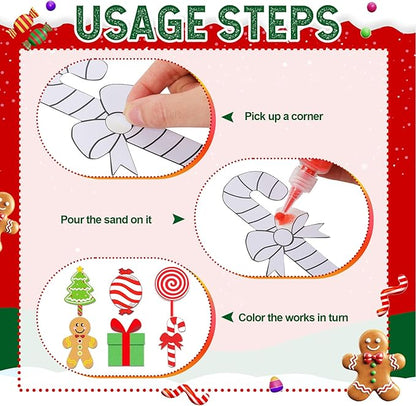 USAGE STEPS

Pick up a corner

Pour the sand on it

Color the works in turn