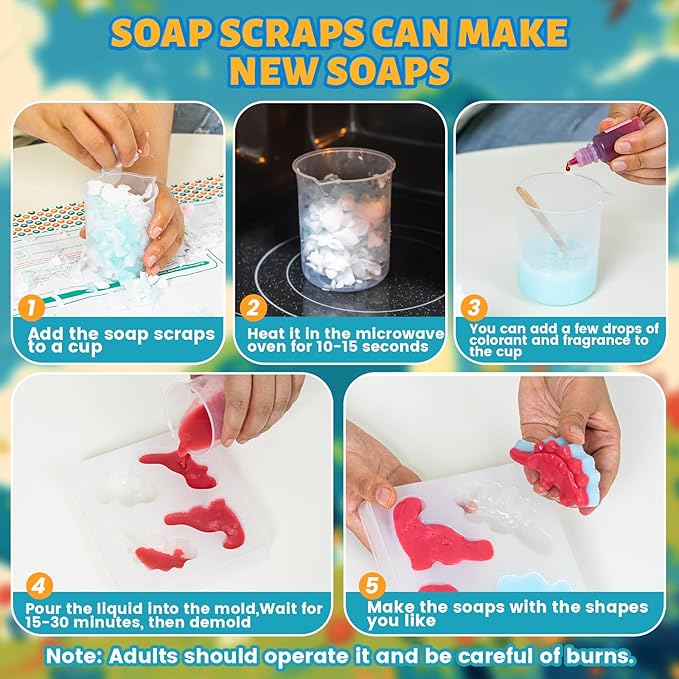 SOAP SCRAPS CAN MAKE NEW SOAPS

1
Add the soap scraps to a cup

2
Heat it in the microwave oven for 10-15 seconds

3
You can add a few drops of colorant and fragrance to the cup

4
Pour the liquid into the mold,Wait for 15-30 minutes, then demold

5
Make the soaps with the shapes you like

Note: Adults should operate it and be careful of burns.