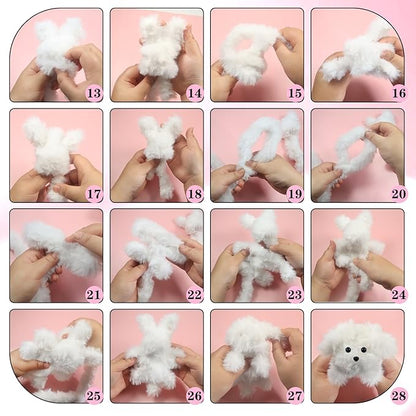 13 14 15 16

17 18 19 20

21 22 23 24

25 26 27 28