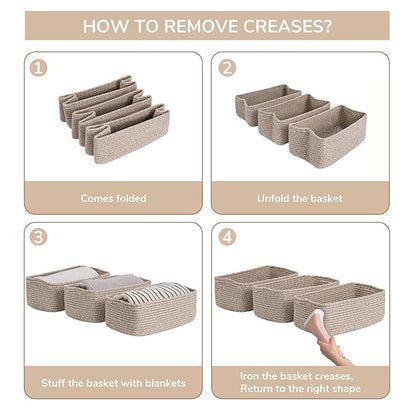 HOW TO REMOVE CREASES?

1

Comes folded

2

Unfold the basket

3

Stuff the basket with blankets

4

Iron the basket creases, Return to the right shape