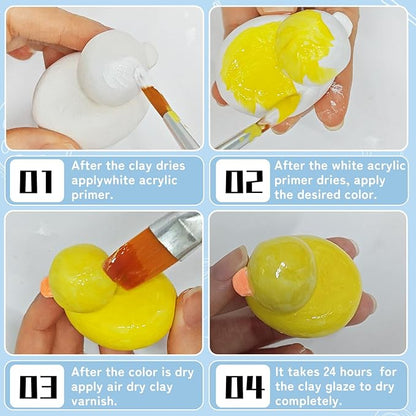 01

After the clay dries applywhite acrylic primer.

02

After the white acrylic primer dries, apply the desired color.

03

After the color is dry apply air dry clay varnish.

04

It takes 24 hours for the clay glaze to dry completely.