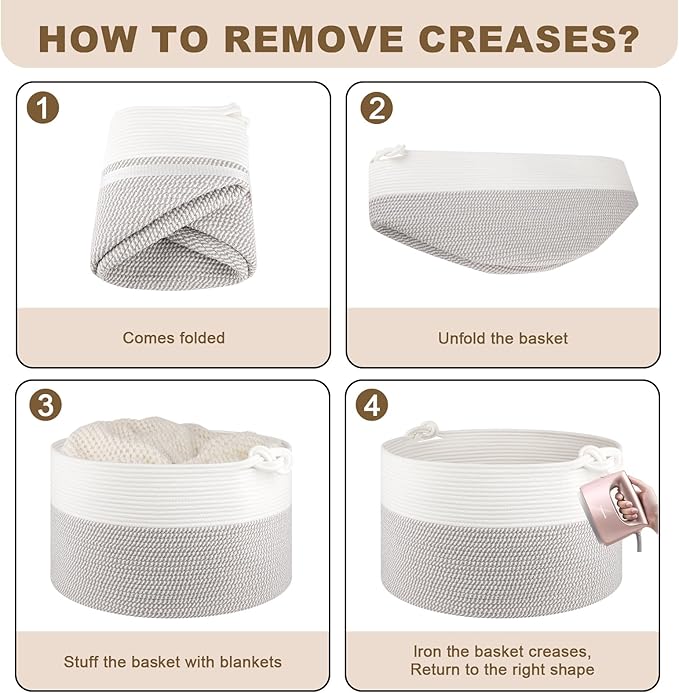 HOW TO REMOVE CREASES?

1

Comes folded

2

Unfold the basket

3

Stuff the basket with blankets

4

Iron the basket creases, Return to the right shape