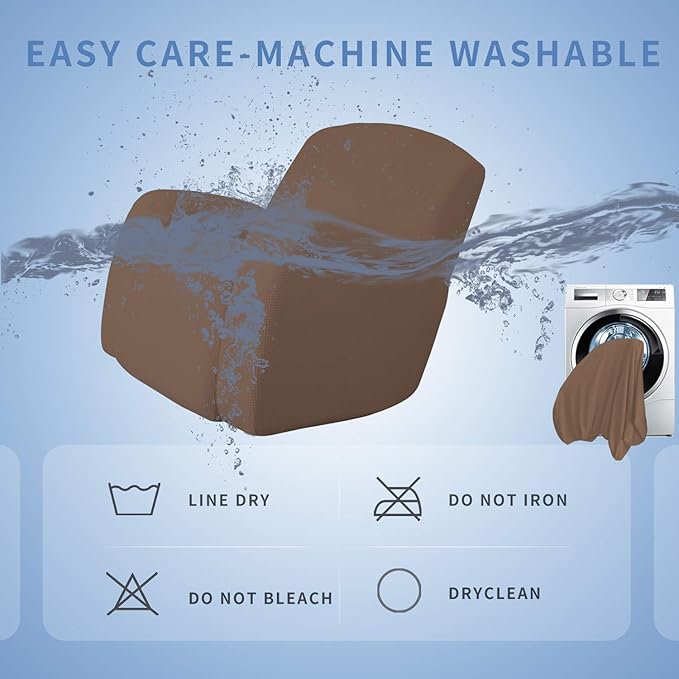 EASY CARE-MACHINE WASHABLE

LINE DRY

DO NOT IRON

DO NOT BLEACH

DRYCLEAN