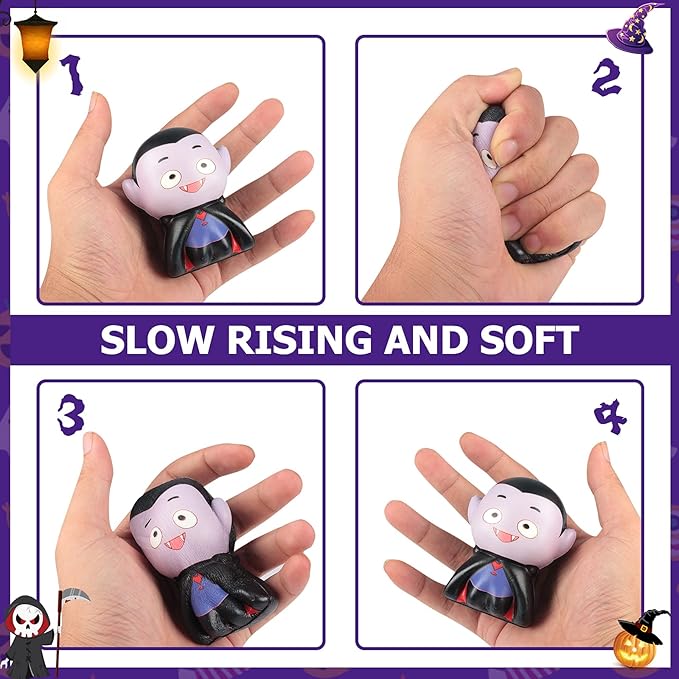 1

2

SLOW RISING AND SOFT

3

4