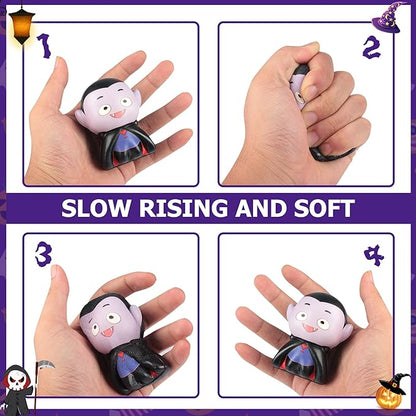 1

2

SLOW RISING AND SOFT

3

4