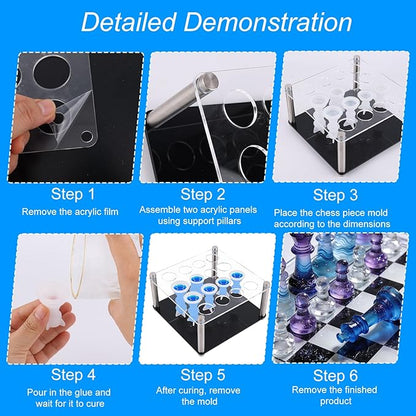 Detailed Demonstration

Step 1
Remove the acrylic film

Step 2
Assemble two acrylic panels using support pillars

Step 3
Place the chess piece mold according to the dimensions

Step 4
Pour in the glue and wait for it to cure

Step 5
After curing, remove the mold

Step 6
Remove the finished product