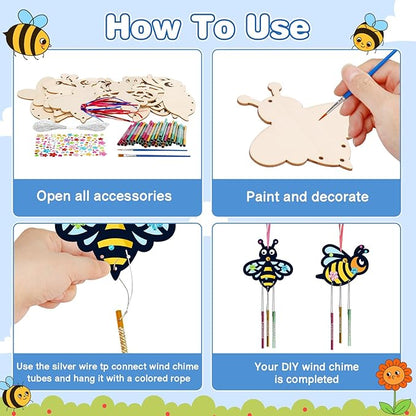 How To Use

Open all accessories

Paint and decorate

Use the silver wire tp connect wind chime tubes and hang it with a colored rope

Your DIY wind chime is completed