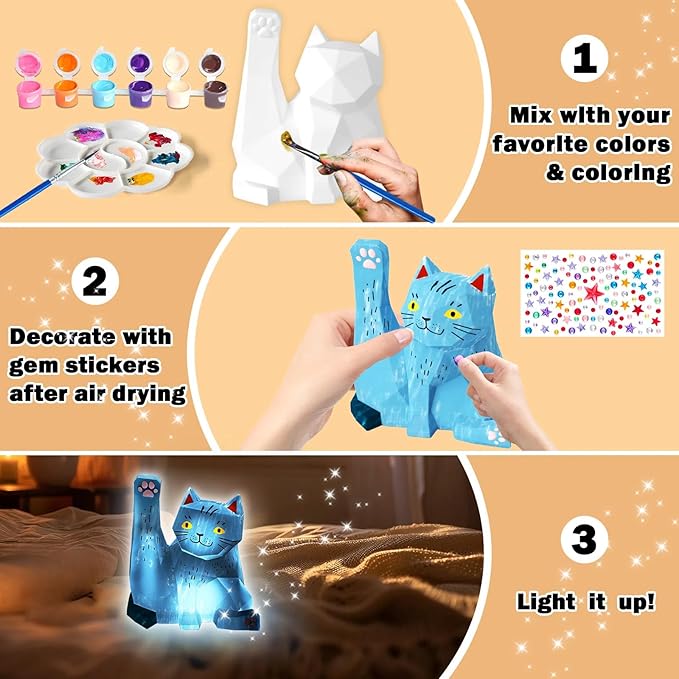 1

Mix with your favorite colors & coloring

2

Decorate with gem stickers after air drying

3

Light it up!