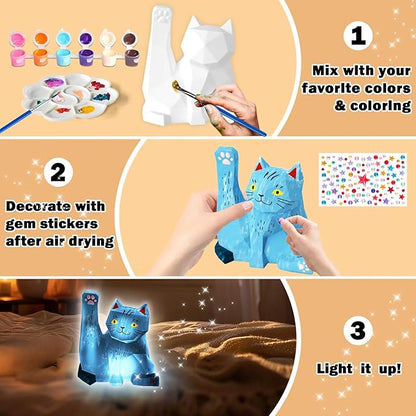 1

Mix with your favorite colors & coloring

2

Decorate with gem stickers after air drying

3

Light it up!