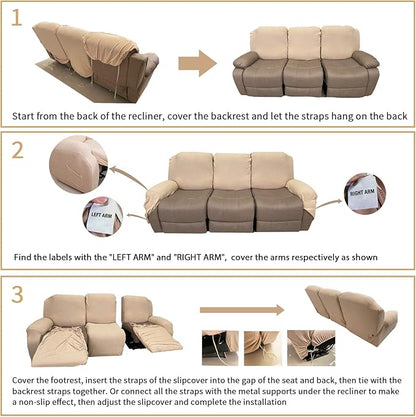 1

Start from the back of the recliner, cover the backrest and let the straps hang on the back

2

LEFT ARM

RIGHT ARM

Find the labels with the "LEFT ARM" and "RIGHT ARM", cover the arms respectively as shown

3

Cover the footrest, insert the straps of the slipcover into the gap of the seat and back, then tie with the backrest straps together. Or connect all the straps with the metal supports under the recliner to make a non-slip effect, then adjust the slipcover and complete the installation