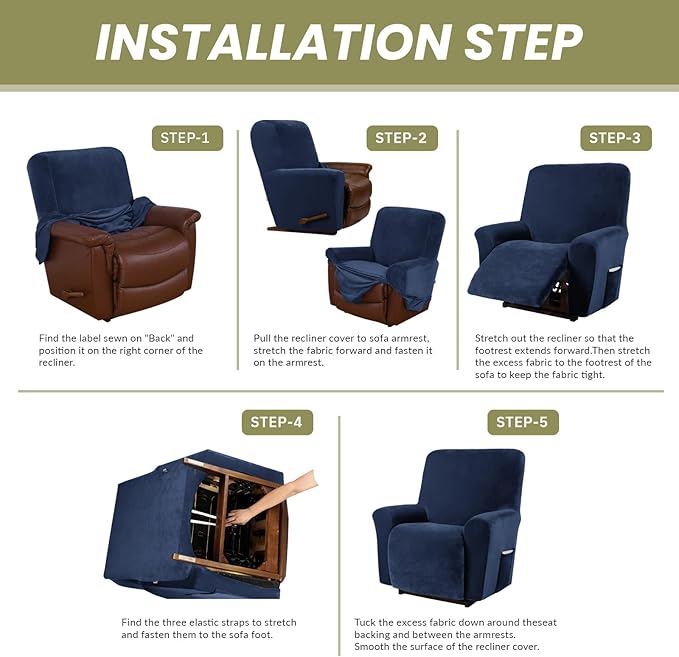 INSTALLATION STEP

STEP-1

Find the label sewn on "Back" and position it on the right corner of the recliner.

STEP-2

Pull the recliner cover to sofa armrest, stretch the fabric forward and fasten it on the armrest.

STEP-3

Stretch out the recliner so that the footrest extends forward.Then stretch the excess fabric to the footrest of the sofa to keep the fabric tight.

STEP-4

Find the three elastic straps to stretch and fasten them to the sofa foot.

STEP-5

Tuck the excess fabric down around theseat backing and between the armrests. Smooth the surface of the recliner cover.