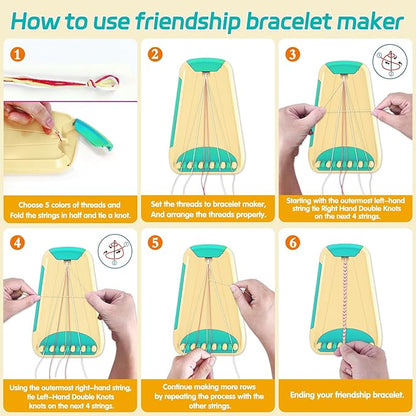 How to use friendship bracelet maker

1

Choose 5 colors of threads and Fold the strings in half and tie a knot.

2

Set the threads to bracelet maker, And arrange the threads properly.

3

Starting with the outermost left-hand string tie Right Hand Double Knots on the next 4 strings.

4

Using the outermost right-hand string, tie Left-Hand Double Knots knots on the next 4 strings.

5

Continue making more rows by repeating the process with the other strings.

6

Ending your friendship bracelet.