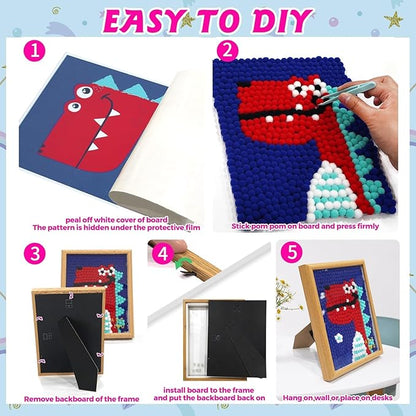 EASY TO DIY

1

peal off white cover of board
The pattern is hidden under the protective film

2

Stick pom pom on board and press firmly

3

Remove backboard of the frame

4

install board to the frame
and put the backboard back on

5

Hang on wall or place on desks