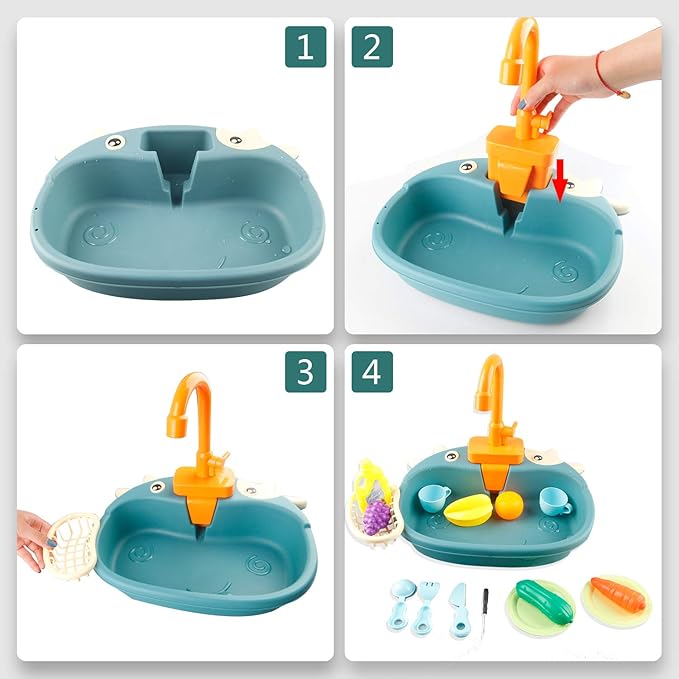 1

2

3

4