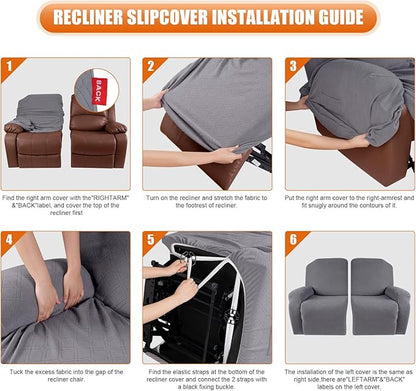 RECLINER SLIPCOVER INSTALLATION GUIDE

1

BACK

Find the right arm cover with the"RIGHTARM" &"BACK"label, and cover the top of the recliner first

2

Turn on the recliner and stretch the fabric to the footrest of recliner.

3

Put the right arm cover to the right-armrest and fit snugly around the contours of it.

4

Tuck the excess fabric into the gap of the recliner chair.

5

Find the elastic straps at the bottom of the recliner cover and connect the 2 straps with a black fixing buckle.

6

The installation of the left cover is the same as right side,there are"LEFTARM"&"BACK" labels on the left cover.