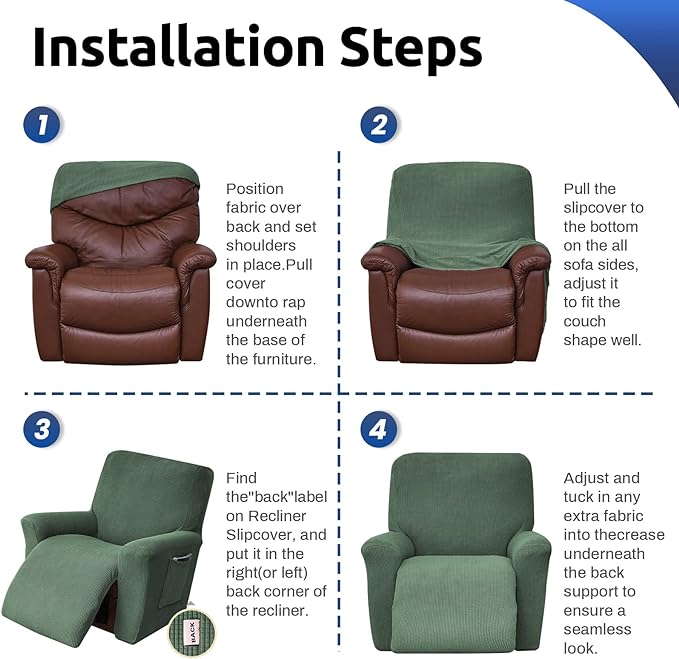 Installation Steps

1

Position fabric over back and set shoulders in place.Pull cover downto rap underneath the base of the furniture.

2

Pull the slipcover to the bottom on the all sofa sides, adjust it to fit the couch shape well.

3

Find the"back"label on Recliner Slipcover, and put it in the right(or left) back corner of the recliner.

BACK

4

Adjust and tuck in any extra fabric into thecrease underneath the back support to ensure a seamless look.