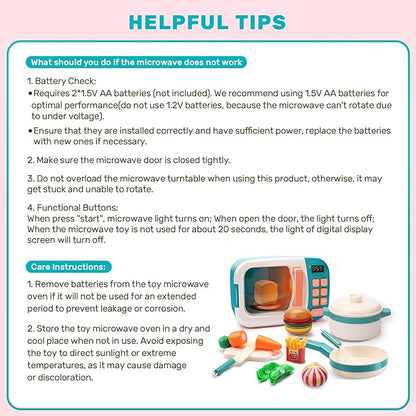 HELPFUL TIPS

What should you do if the microwave does not work

1. Battery Check:
•Requires 2*1.5V AA batteries (not included). We recommend using 1.5V AA batteries for optimal performance(do not use 1.2V batteries, because the microwave can't rotate due to under voltage).
•Ensure that they are installed correctly and have sufficient power, replace the batteries with new ones if necessary.

2. Make sure the microwave door is closed tightly.

3. Do not overload the microwave turntable when using this product, otherwise, it may get stuck and unable to rotate.

4. Functional Buttons:
When press "start", microwave light turns on; When open the door, the light turns off; When the microwave toy is not used for about 20 seconds, the light of digital display screen will turn off.

Care Instructions:

1. Remove batteries from the toy microwave oven if it will not be used for an extended period to prevent leakage or corrosion.

2. Store the toy microwave oven in a dry and cool place when not in use. Avoid exposing the toy to direct sunlight or extreme temperatures, as it may cause damage or discoloration.

959