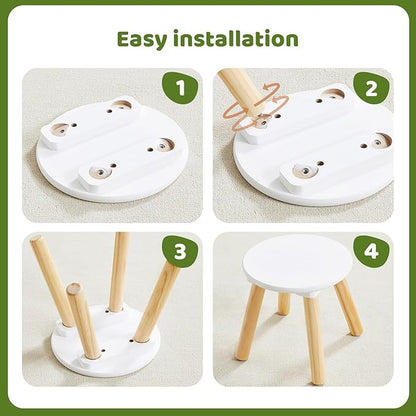 Easy installation

1

2

3

4