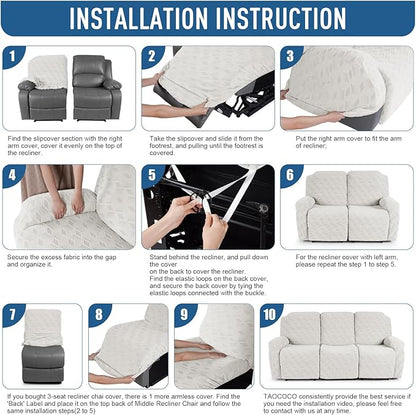 INSTALLATION INSTRUCTION

1

Find the slipcover section with the right arm cover, cover it evenly on the top of the recliner.

2

Take the slipcover and slide it from the footrest, and pulling until the footrest is covered.

3

Put the right arm cover to fit the arm of recliner;

4

Secure the excess fabric into the gap and organize it.

5

Stand behind the recliner, and pull down the cover
on the back to cover the recliner.
Find the elastic loops on the back cover, and secure the back cover by tying the elastic loops connected with the buckle.

6

For the recliner cover with left arm, please repeat the step 1 to step 5.

7

8

9

If you bought 3-seat recliner chai cover, there is 1 more armless cover. Find the 'Back' Label and place it on the top back of Middle Recliner Chair and follow the same installation steps(2 to 5)

10

TAOCOCO consistently provide the best service if you need the installation video, please feel free to contact with us at any time.