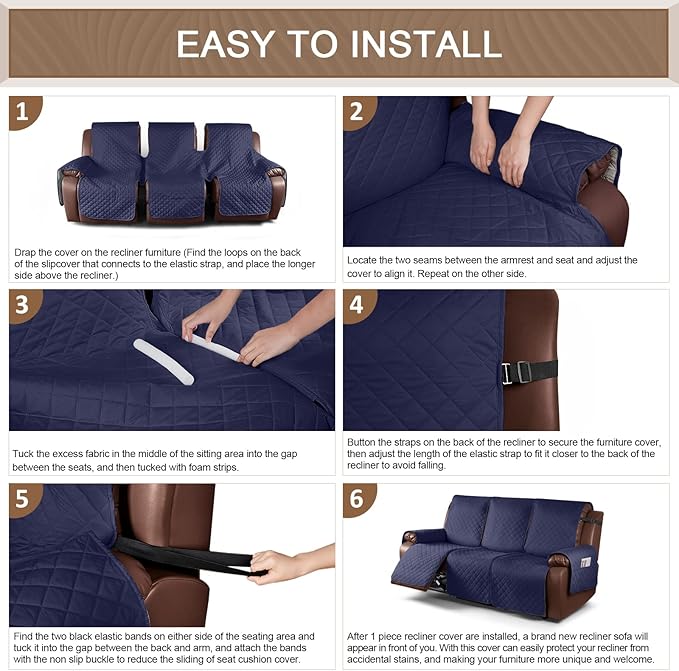 EASY TO INSTALL

1

Drap the cover on the recliner furniture (Find the loops on the back of the slipcover that connects to the elastic strap, and place the longer side above the recliner.)

2

Locate the two seams between the armrest and seat and adjust the cover to align it. Repeat on the other side.

3

Tuck the excess fabric in the middle of the sitting area into the gap between the seats, and then tucked with foam strips.

4

Button the straps on the back of the recliner to secure the furniture cover, then adjust the length of the elastic strap to fit it closer to the back of the recliner to avoid falling.

5

Find the two black elastic bands on either side of the seating area and tuck it into the gap between the back and arm, and attach the bands with the non slip buckle to reduce the sliding of seat cushion cover.

6

After 1 piece recliner cover are installed, a brand new recliner sofa will appear in front of you. With this cover can easily protect your recliner from accidental stains, and making your furniture more unique and welcome.