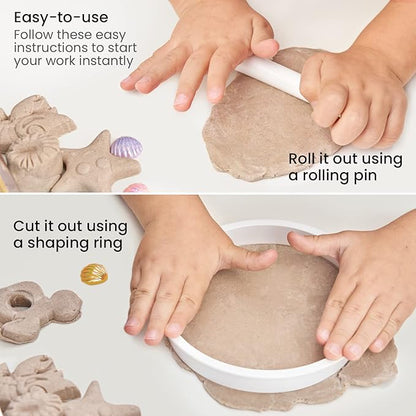 Easy-to-use
Follow these easy instructions to start your work instantly

Roll it out using a rolling pin

Cut it out using a shaping ring