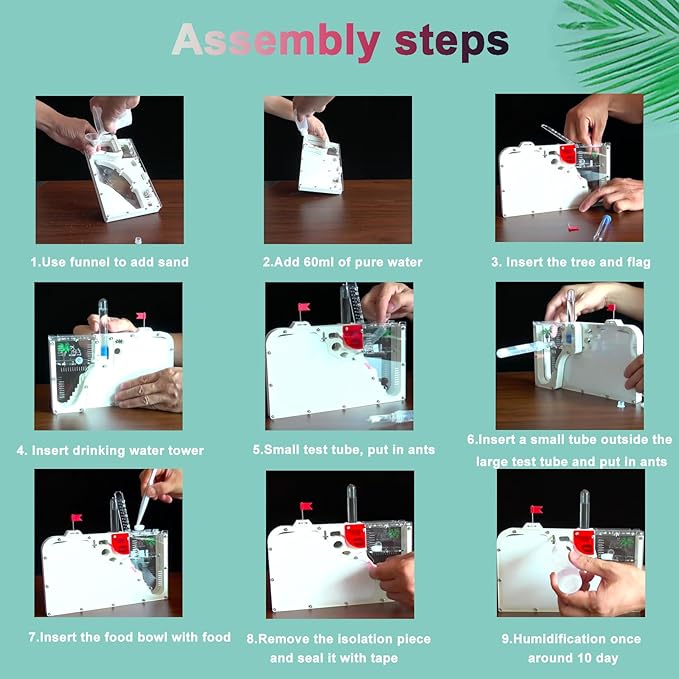 Assembly steps

1.Use funnel to add sand

2.Add 60ml of pure water

3. Insert the tree and flag

4. Insert drinking water tower

5.Small test tube, put in ants

6.Insert a small tube outside the large test tube and put in ants

7.Insert the food bowl with food

8.Remove the isolation piece and seal it with tape

9.Humidification once around 10 day