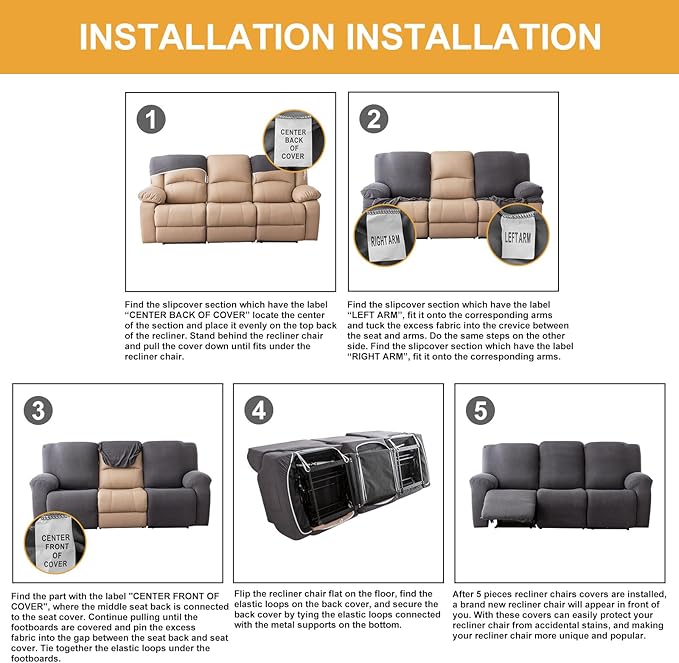 INSTALLATION INSTALLATION

1

CENTER BACK OF COVER

Find the slipcover section which have the label "CENTER BACK OF COVER" locate the center of the section and place it evenly on the top back of the recliner. Stand behind the recliner chair and pull the cover down until fits under the recliner chair.

2

RIGHT ARM

LEFT ARM

Find the slipcover section which have the label "LEFT ARM", fit it onto the corresponding arms and tuck the excess fabric into the crevice between the seat and arms. Do the same steps on the other side. Find the slipcover section which have the label "RIGHT ARM", fit it onto the corresponding arms.

3

CENTER FRONT OF COVER

Find the part with the label "CENTER FRONT OF COVER", where the middle seat back is connected to the seat cover. Continue pulling until the footboards are covered and pin the excess fabric into the gap between the seat back and seat cover. Tie together the elastic loops under the footboards.

4

Flip the recliner chair flat on the floor, find the elastic loops on the back cover, and secure the back cover by tying the elastic loops connected with the metal supports on the bottom.

5

After 5 pieces recliner chairs covers are installed, a brand new recliner chair will appear in front of you. With these covers can easily protect your recliner chair from accidental stains, and making your recliner chair more unique and popular.