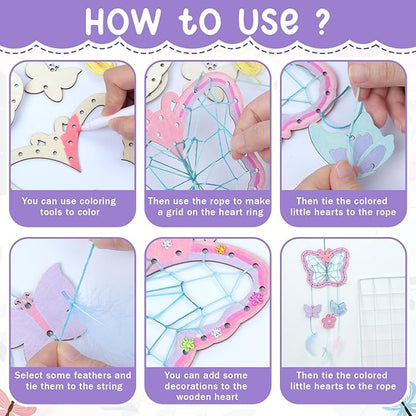 HOW to USe ?

You can use coloring tools to color

Then use the rope to make a grid on the heart ring

Then tie the colored little hearts to the rope

Select some feathers and tie them to the string

You can add some decorations to the wooden heart

Then tie the colored little hearts to the rope