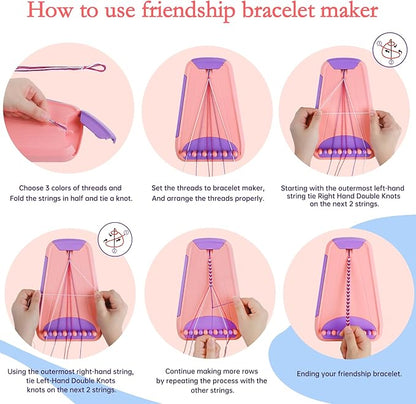 How to use friendship bracelet maker

Choose 3 colors of threads and Fold the strings in half and tie a knot.

Set the threads to bracelet maker, And arrange the threads properly.

Starting with the outermost left-hand string tie Right Hand Double Knots on the next 2 strings.

Using the outermost right-hand string, tie Left-Hand Double Knots knots on the next 2 strings.

Continue making more rows by repeating the process with the other strings.

Ending your friendship bracelet.