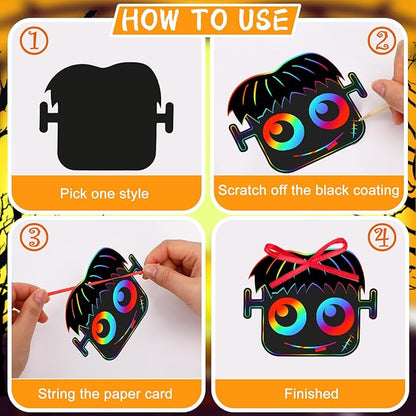 HOW TO USE

①

Pick one style

②

Scratch off the black coating

③

String the paper card

④

Finished