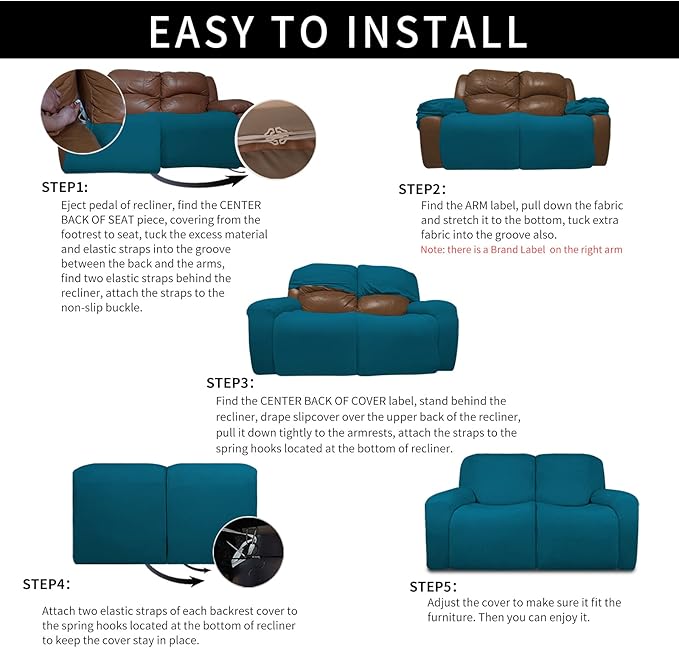 EASY TO INSTALL

STEP1:
Eject pedal of recliner, find the CENTER BACK OF SEAT piece, covering from the footrest to seat, tuck the excess material and elastic straps into the groove between the back and the arms, find two elastic straps behind the recliner, attach the straps to the non-slip buckle.

STEP2:
Find the ARM label, pull down the fabric and stretch it to the bottom, tuck extra fabric into the groove also.
Note: there is a Brand Label on the right arm

STEP3:
Find the CENTER BACK OF COVER label, stand behind the recliner, drape slipcover over the upper back of the recliner, pull it down tightly to the armrests, attach the straps to the spring hooks located at the bottom of recliner.

STEP4:
Attach two elastic straps of each backrest cover to the spring hooks located at the bottom of recliner to keep the cover stay in place.

STEP5:
Adjust the cover to make sure it fit the furniture. Then you can enjoy it.