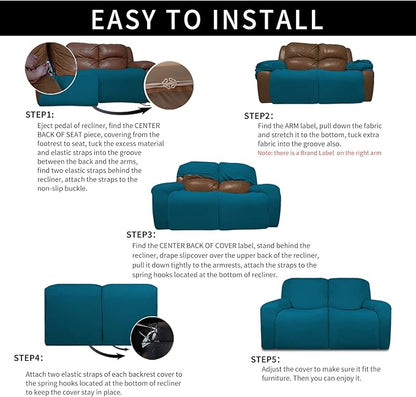 EASY TO INSTALL

STEP1:
Eject pedal of recliner, find the CENTER BACK OF SEAT piece, covering from the footrest to seat, tuck the excess material and elastic straps into the groove between the back and the arms, find two elastic straps behind the recliner, attach the straps to the non-slip buckle.

STEP2:
Find the ARM label, pull down the fabric and stretch it to the bottom, tuck extra fabric into the groove also.
Note: there is a Brand Label on the right arm

STEP3:
Find the CENTER BACK OF COVER label, stand behind the recliner, drape slipcover over the upper back of the recliner, pull it down tightly to the armrests, attach the straps to the spring hooks located at the bottom of recliner.

STEP4:
Attach two elastic straps of each backrest cover to the spring hooks located at the bottom of recliner to keep the cover stay in place.

STEP5:
Adjust the cover to make sure it fit the furniture. Then you can enjoy it.