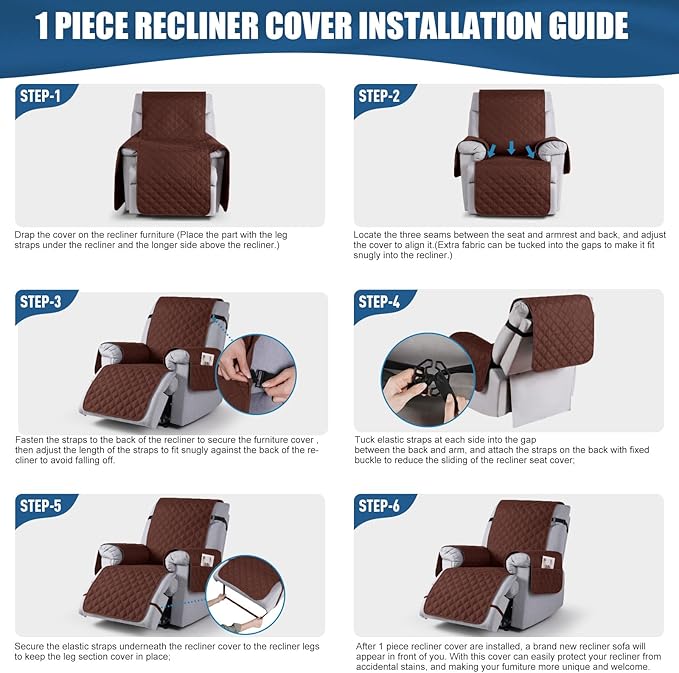 1 PIECE RECLINER COVER INSTALLATION GUIDE

STEP-1

Drap the cover on the recliner furniture (Place the part with the leg straps under the recliner and the longer side above the recliner.)

STEP-2

Locate the three seams between the seat and armrest and back, and adjust the cover to align it.(Extra fabric can be tucked into the gaps to make it fit snugly into the recliner.)

STEP-3

Fasten the straps to the back of the recliner to secure the furniture cover , then adjust the length of the straps to fit snugly against the back of the recliner to avoid falling off.

STEP-4

Tuck elastic straps at each side into the gap between the back and arm, and attach the straps on the back with fixed buckle to reduce the sliding of the recliner seat cover;

STEP-5

Secure the elastic straps underneath the recliner cover to the recliner legs to keep the leg section cover in place;

STEP-6

After 1 piece recliner cover are installed, a brand new recliner sofa will appear in front of you. With this cover can easily protect your recliner from accidental stains, and making your furniture more unique and welcome.