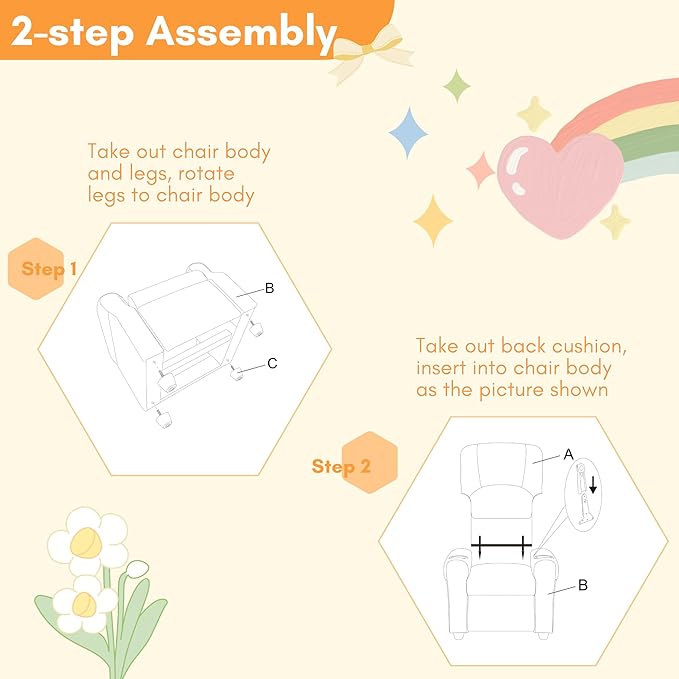 2-step Assembly

Take out chair body and legs, rotate legs to chair body

Step 1

B

C

Take out back cushion, insert into chair body as the picture shown

Step 2

A

B