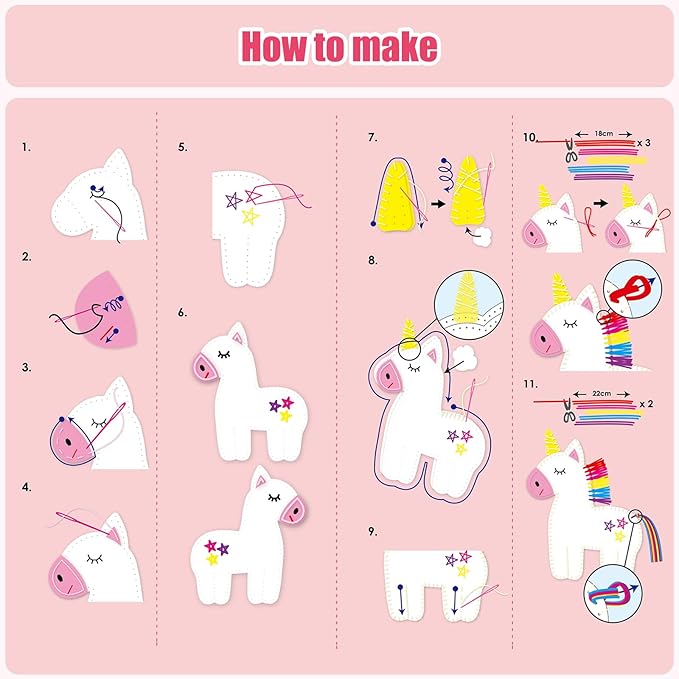 How to make

1.

2.

3.

4.

5.

6.

7.

8.

9.

10. 18cm x 3

11. 22cm x 2