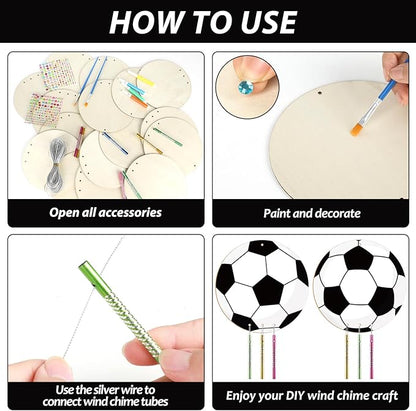 HOW TO USE

Open all accessories

Paint and decorate

Use the silver wire to connect wind chime tubes

Enjoy your DIY wind chime craft