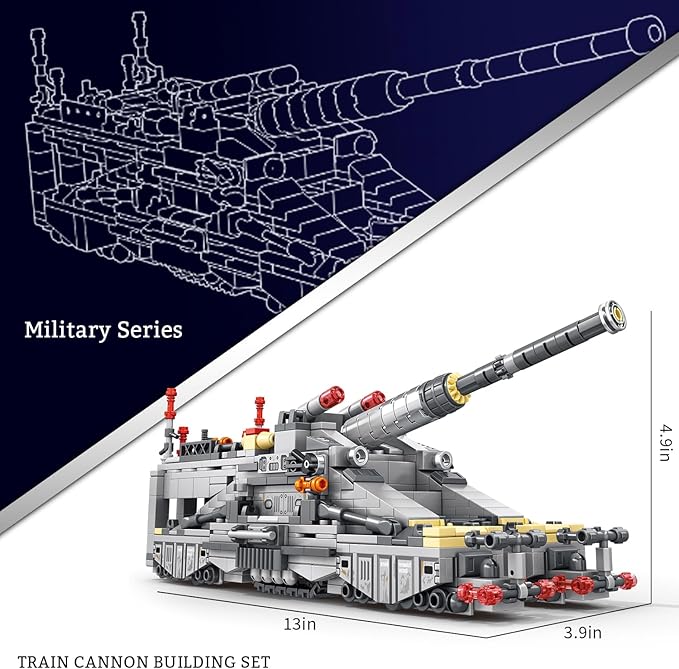 Military Series

4.9in

13in

3.9in

TRAIN CANNON BUILDING SET