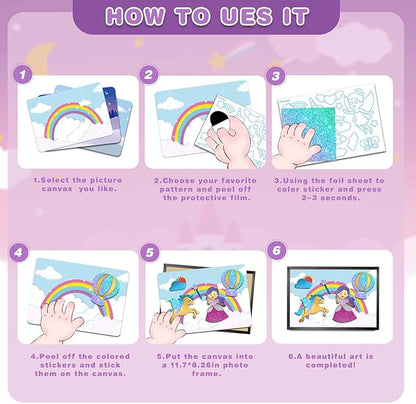 HOW TO UES IT

1

1.Select the picture canvas you like.

2

2.Choose your favorite pattern and peel off the protective film.

3

3.Using the foil sheet to color sticker and press 2~3 seconds.

4

4.Peel off the colored stickers and stick them on the canvas.

5

5.Put the canvas into a 11.7*8.26in photo frame.

6

6.A beautiful art is completed!