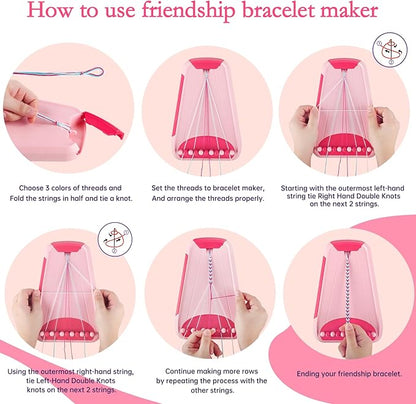 How to use friendship bracelet maker

Choose 3 colors of threads and Fold the strings in half and tie a knot.

Set the threads to bracelet maker, And arrange the threads properly.

Starting with the outermost left-hand string tie Right Hand Double Knots on the next 2 strings.

Using the outermost right-hand string, tie Left-Hand Double Knots knots on the next 2 strings.

Continue making more rows by repeating the process with the other strings.

Ending your friendship bracelet.