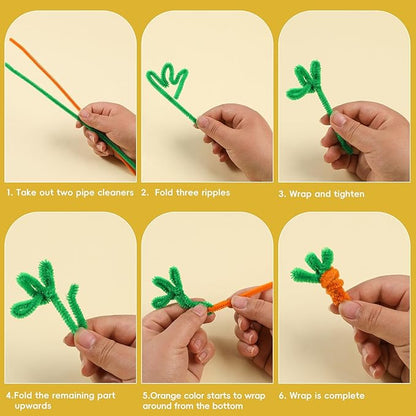 1. Take out two pipe cleaners

2. Fold three ripples

3. Wrap and tighten

4.Fold the remaining part upwards

5.Orange color starts to wrap around from the bottom

6. Wrap is complete